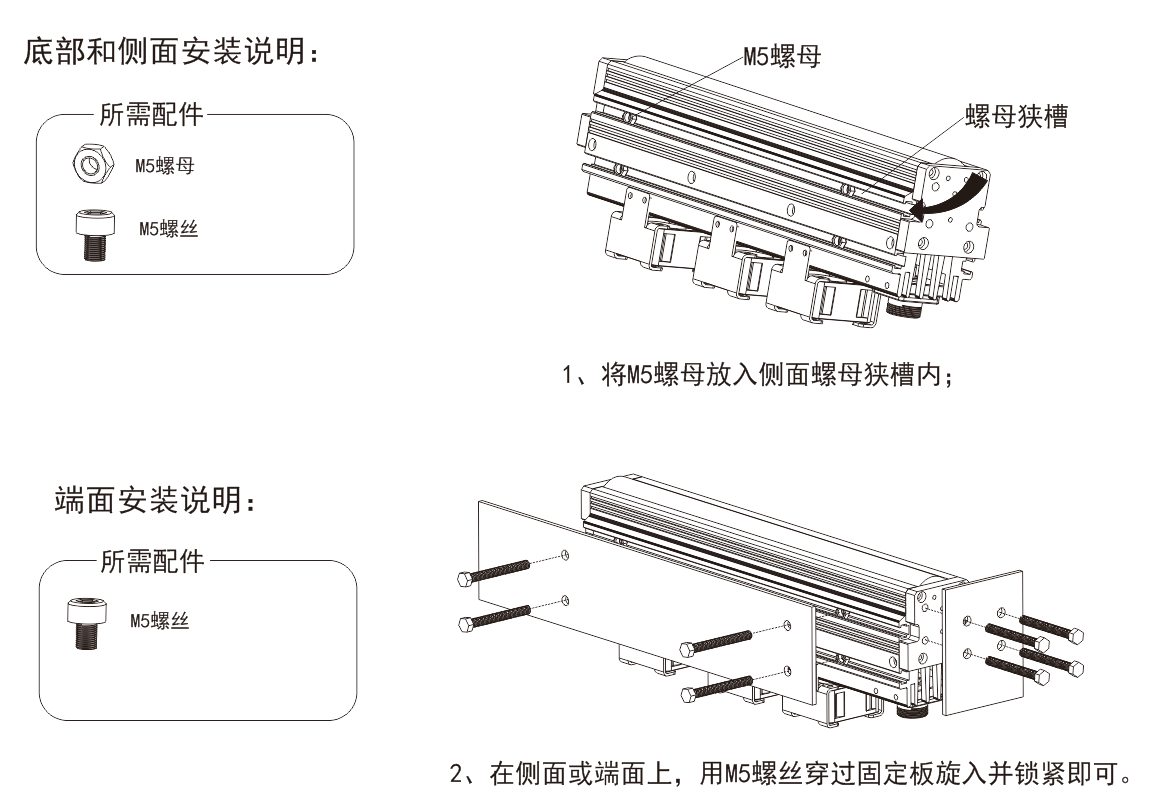 底部和侧面安装说明：

所需配件

M5螺母

M5螺丝

M5螺母

螺母狭槽

1、将M5螺母放入侧面螺母狭槽内；

端面安装说明：

所需配件

M5螺丝

2、在侧面或端面上，用M5螺丝穿过固定板旋入并锁紧即可。